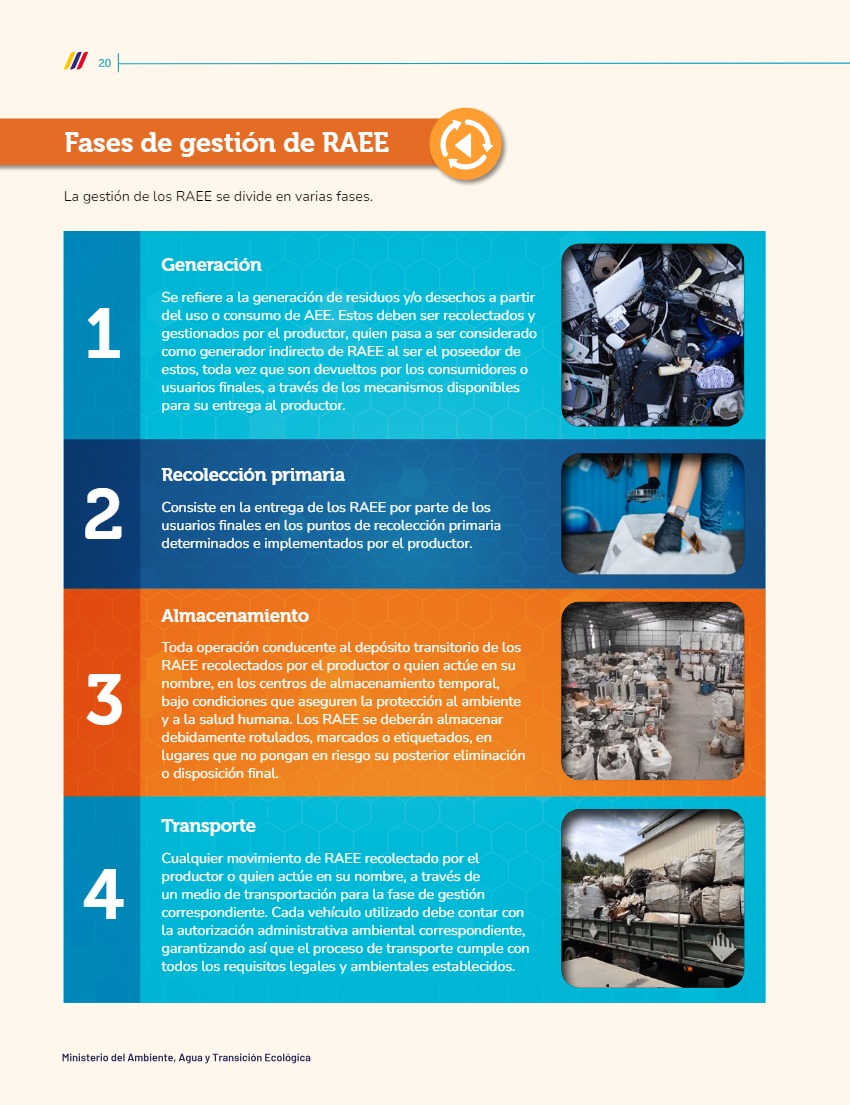 20

Fases de gestión de RAEE

La gestión de los RAEE se divide en varias fases.

1

Generación

Se refiere a la generación de residuos y/o desechos a partir del uso o consumo de AEE. Estos deben ser recolectados y gestionados por el productor, quien pasa a ser considerado como generador indirecto de RAEE al ser el poseedor de estos, toda vez que son devueltos por los consumidores o usuarios finales, a través de los mecanismos disponibles para su entrega al productor.

2

Recolección primaria

Consiste en la entrega de los RAEE por parte de los usuarios finales en los puntos de recolección primaria determinados e implementados por el productor.

3

Almacenamiento

Toda operación conducente al depósito transitorio de los RAEE recolectados por el productor o quien actúe en su nombre, en los centros de almacenamiento temporal, bajo condiciones que aseguren la protección al ambiente y a la salud humana. Los RAEE se deberán almacenar debidamente rotulados, marcados o etiquetados, en lugares que no pongan en riesgo su posterior eliminación o disposición final.

4

Transporte

Cualquier movimiento de RAEE recolectado por el productor o quien actúe en su nombre, a través de un medio de transportación para la fase de gestión correspondiente. Cada vehículo utilizado debe contar con la autorización administrativa ambiental correspondiente, garantizando así que el proceso de transporte cumple con todos los requisitos legales y ambientales establecidos.

Ministerio del Ambiente, Agua y Transición Ecológica