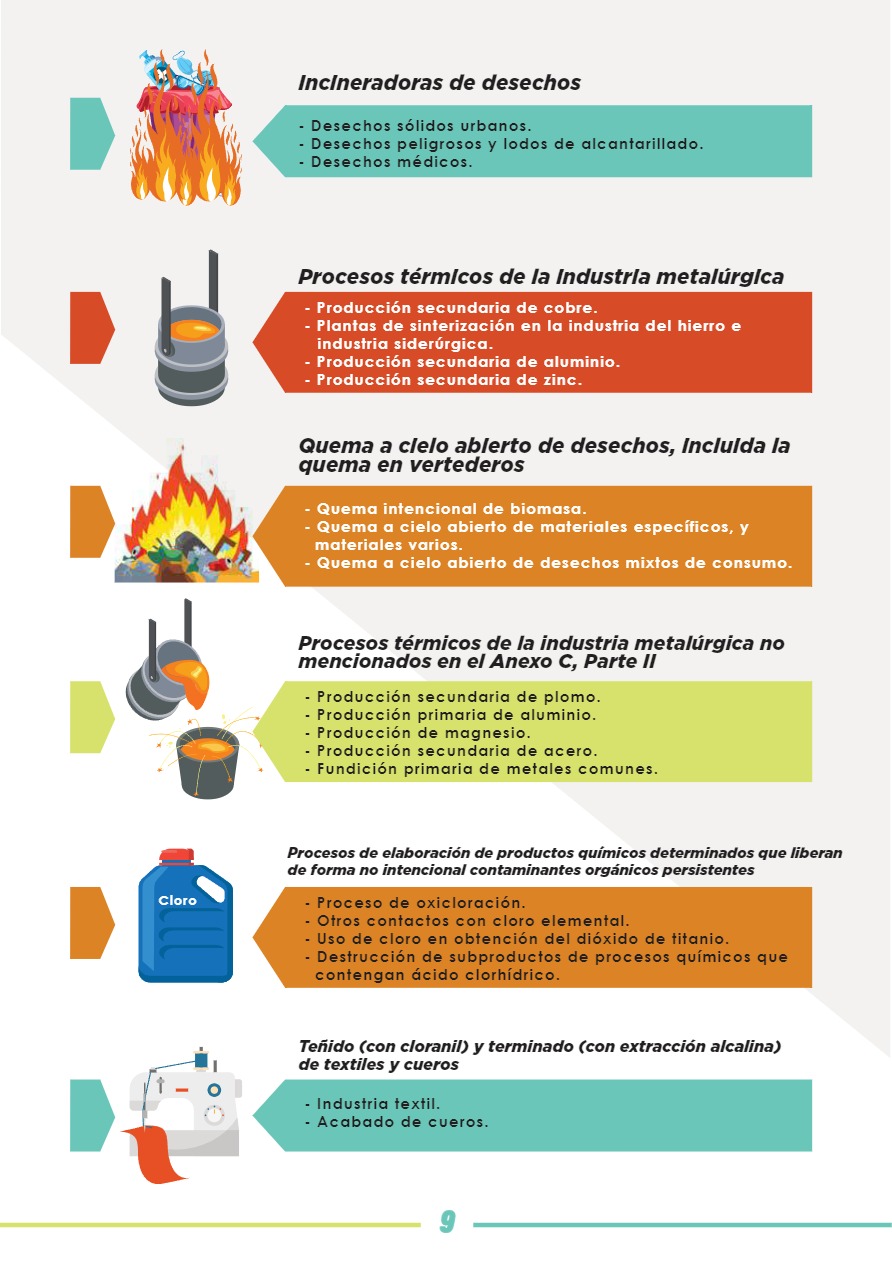 Incineradoras de desechos

- Desechos sólidos urbanos.
- Desechos peligrosos y lodos de alcantarillado.
- Desechos médicos.

Procesos térmicos de la industria metalúrgica

- Producción secundaria de cobre.
- Plantas de sinterización en la industria del hierro e industria siderúrgica.
- Producción secundaria de aluminio.
- Producción secundaria de zinc.

Quema a cielo abierto de desechos, incluida la quema en vertederos

- Quema intencional de biomasa.
- Quema a cielo abierto de materiales específicos, y materiales varios.
- Quema a cielo abierto de desechos mixtos de consumo.

Procesos térmicos de la industria metalúrgica no mencionados en el Anexo C, Parte II

- Producción secundaria de plomo.
- Producción primaria de aluminio.
- Producción de magnesio.
- Producción secundaria de acero.
- Fundición primaria de metales comunes.

Procesos de elaboración de productos químicos determinados que liberan de forma no intencional contaminantes orgánicos persistentes

Cloro

- Proceso de oxicloración.
- Otros contactos con cloro elemental.
- Uso de cloro en obtención del dióxido de titanio.
- Destrucción de subproductos de procesos químicos que contengan ácido clorhídrico.

Teñido (con cloranil) y terminado (con extracción alcalina) de textiles y cueros

- Industria textil.
- Acabado de cueros.

9